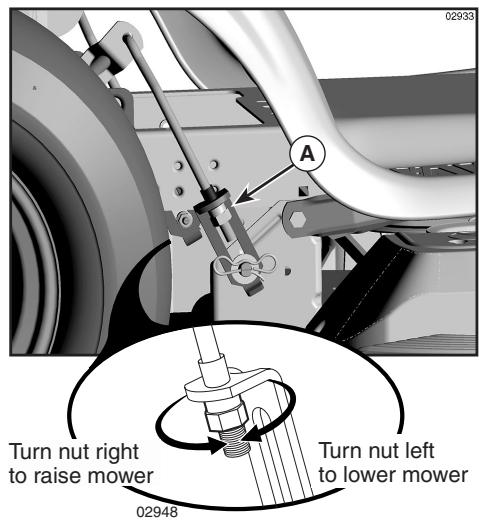 02933

A

Turn nut right to raise mower

Turn nut left to lower mower

02948