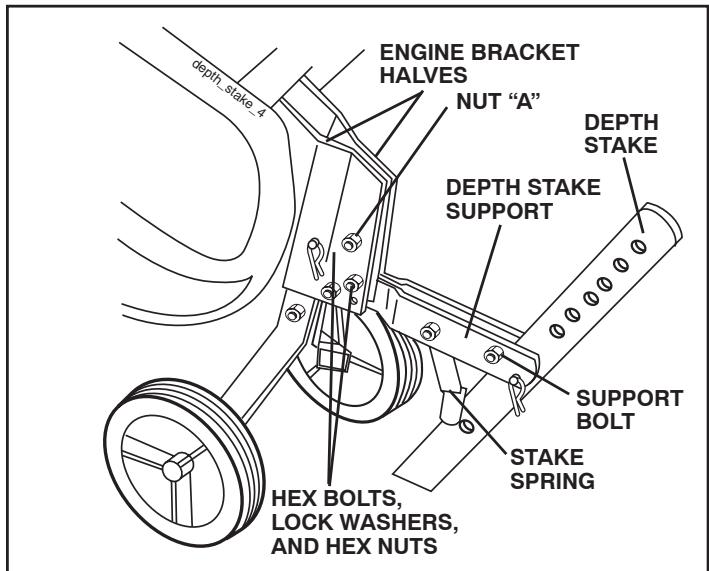 depth_stake_4

ENGINE BRACKET HALVES

NUT “A”

DEPTH STAKE

DEPTH STAKE SUPPORT

SUPPORT BOLT

STAKE SPRING

HEX BOLTS, LOCK WASHERS, AND HEX NUTS