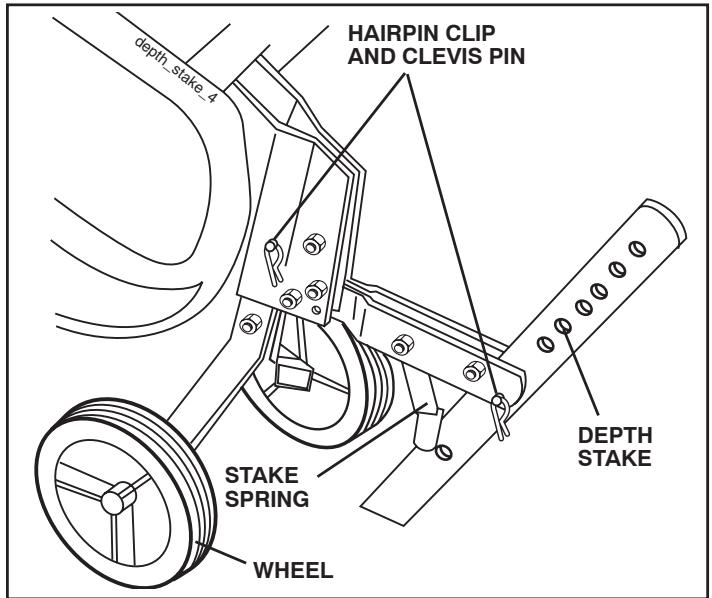 depth_stake_4

HAIRPIN CLIP AND CLEVIS PIN

DEPTH STAKE

STAKE SPRING

WHEEL