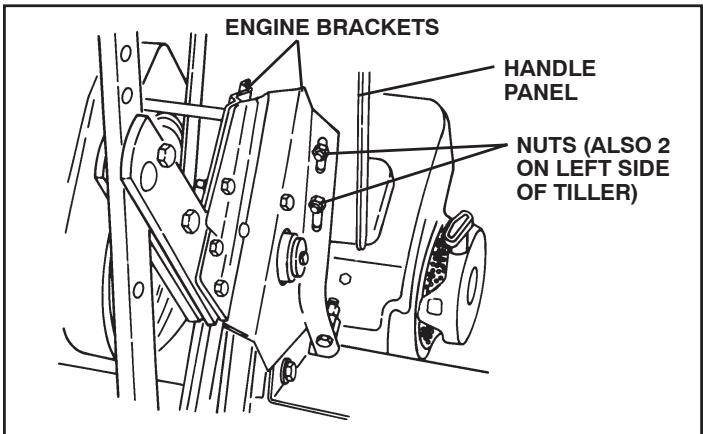 ENGINE BRACKETS

HANDLE PANEL

NUTS (ALSO 2 ON LEFT SIDE OF TILLER)