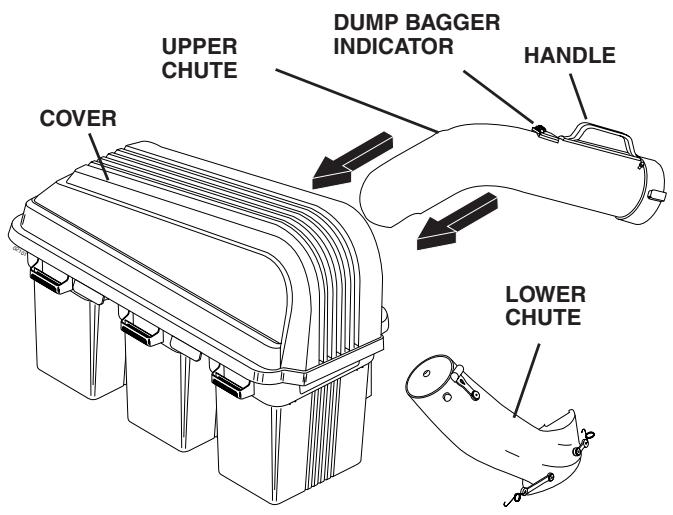 DUMP BAGGER INDICATOR

UPPER CHUTE

HANDLE

COVER

LOWER CHUTE