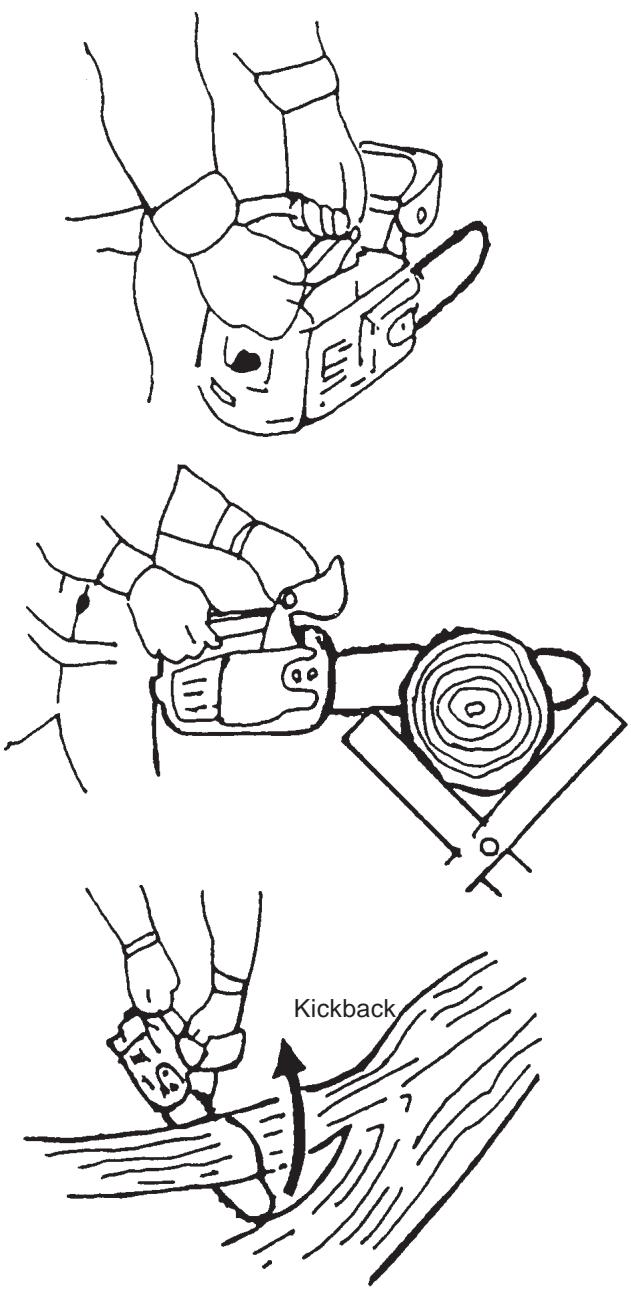 Kickback