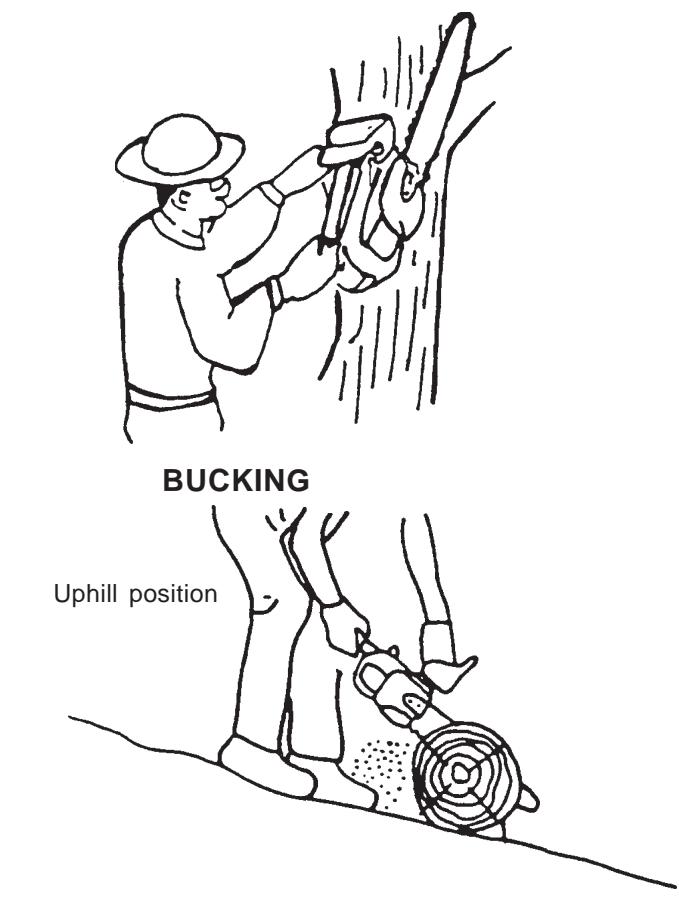 BUCKING

Uphill position