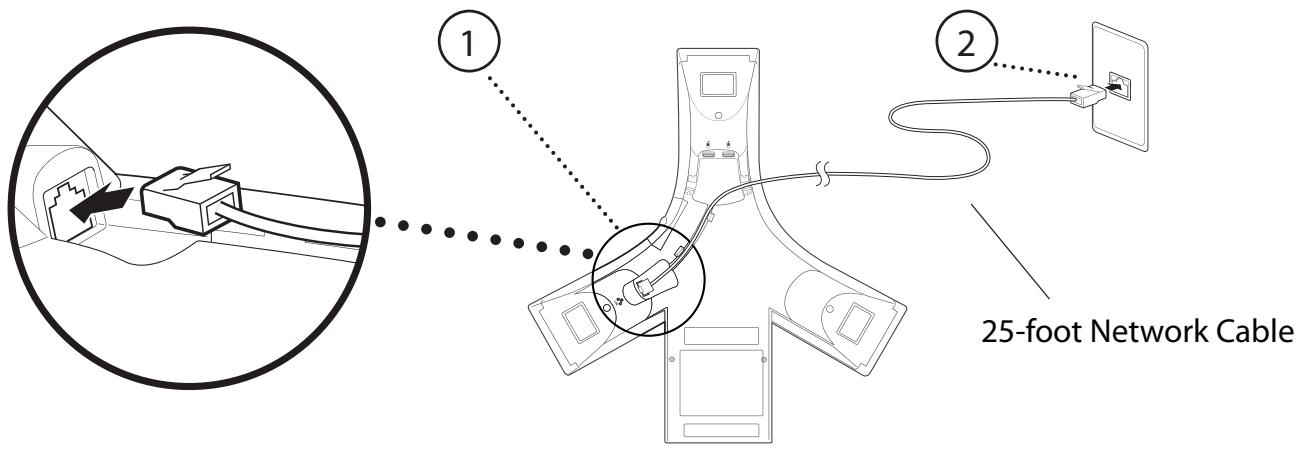 1

2

25-foot Network Cable