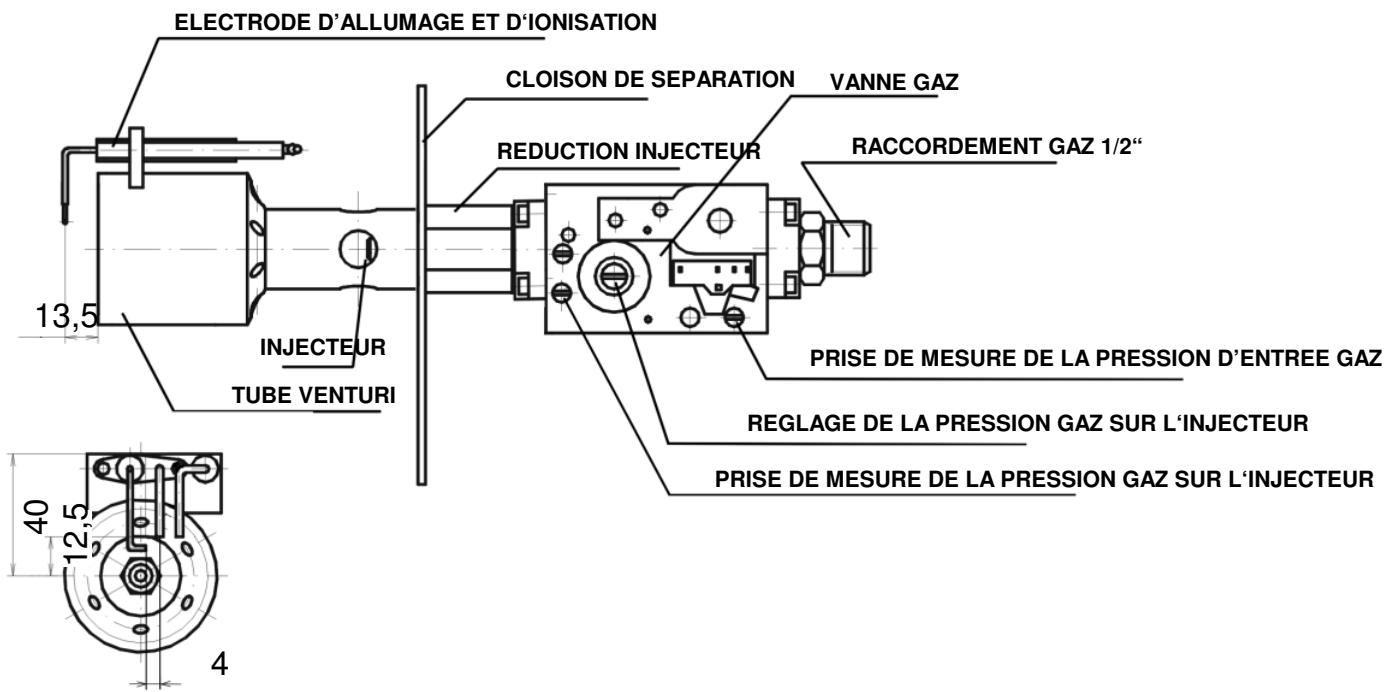 ELECTRODE D'ALLUMAGE ET D'IONISATION

CLOISON DE SEPARATION

VANNE GAZ

REDUCTION INJECTEUR

RACCORDEMENT GAZ 1/2"

13,5

INJECTEUR

TUBE VENTURI

PRISE DE MESURE DE LA PRESSION D'ENTREE GAZ

REGLAGE DE LA PRESSION GAZ SUR L'INJECTEUR

PRISE DE MESURE DE LA PRESSION GAZ SUR L'INJECTEUR

40

12,5

4