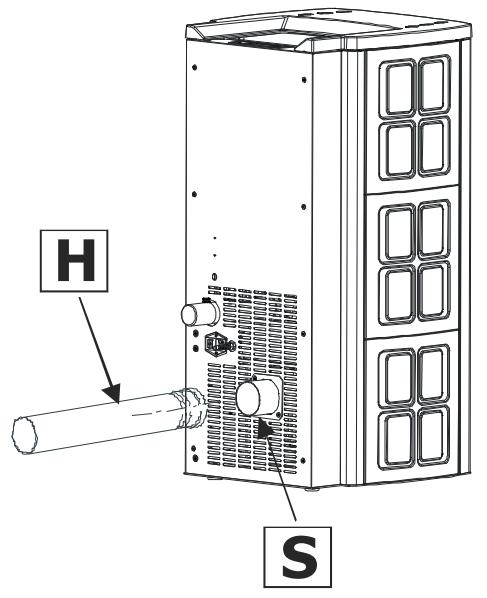 H

S