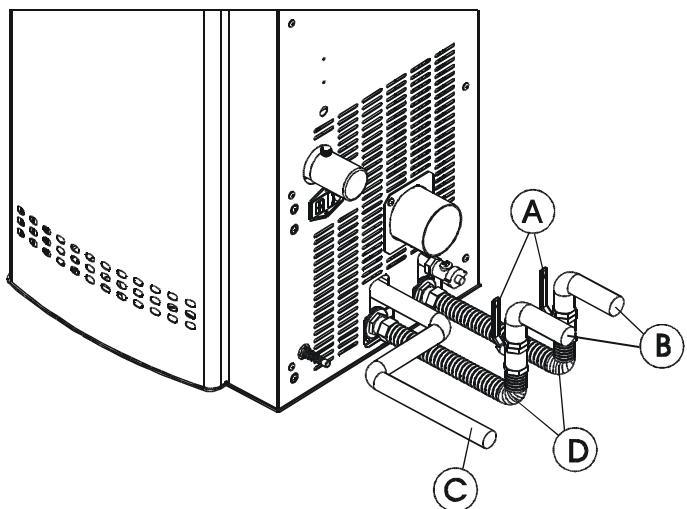 A
B
D
C