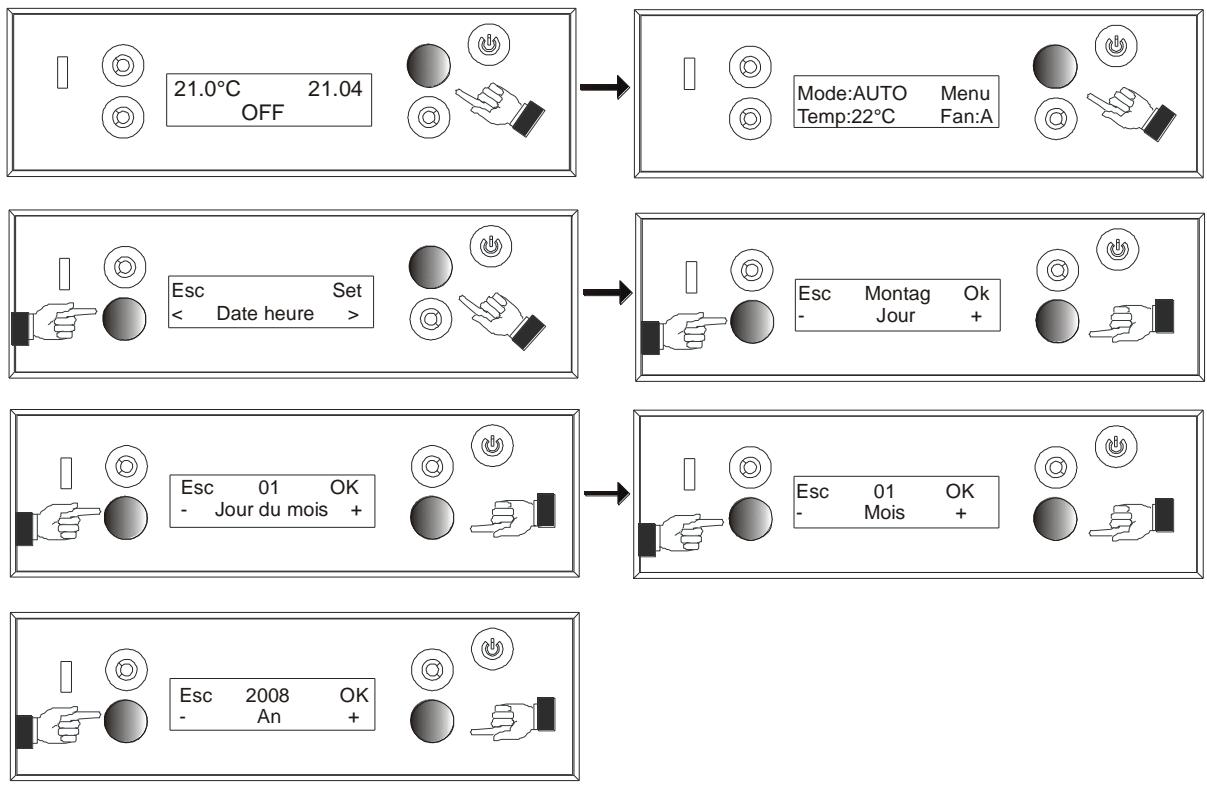 21.0°C 21.04
OFF

Mode:AUTO Menu
Temp:22°C Fan:A

Esc Set
< Date heure >

Esc Montag Ok
- Jour +

Esc 01 OK
- Jour du mois +

Esc 01 OK
- Mois +

Esc 2008 OK
- An +