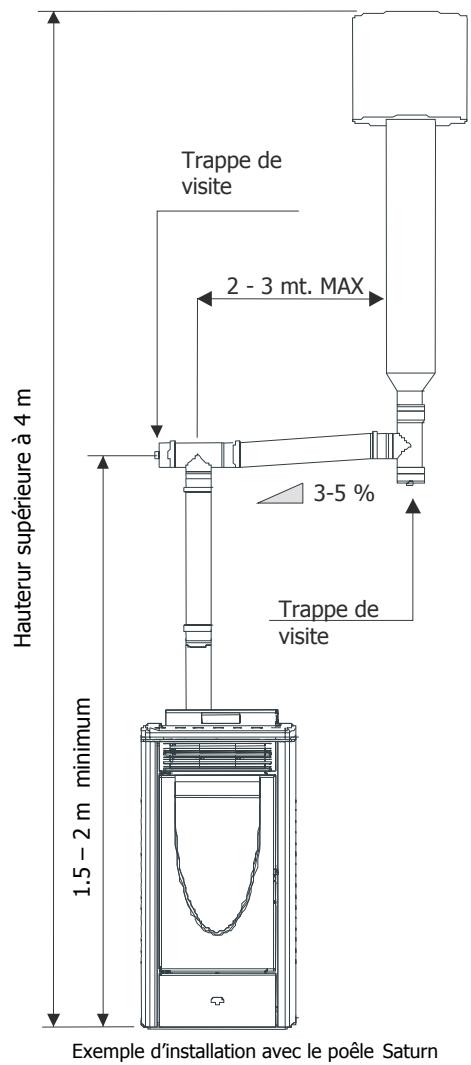 Hauterur supérieure à 4 m

Trappe de visite

2 - 3 mt. MAX

3-5 %

Trappe de visite

1.5 – 2 m minimum

Exemple d'installation avec le poêle Saturn