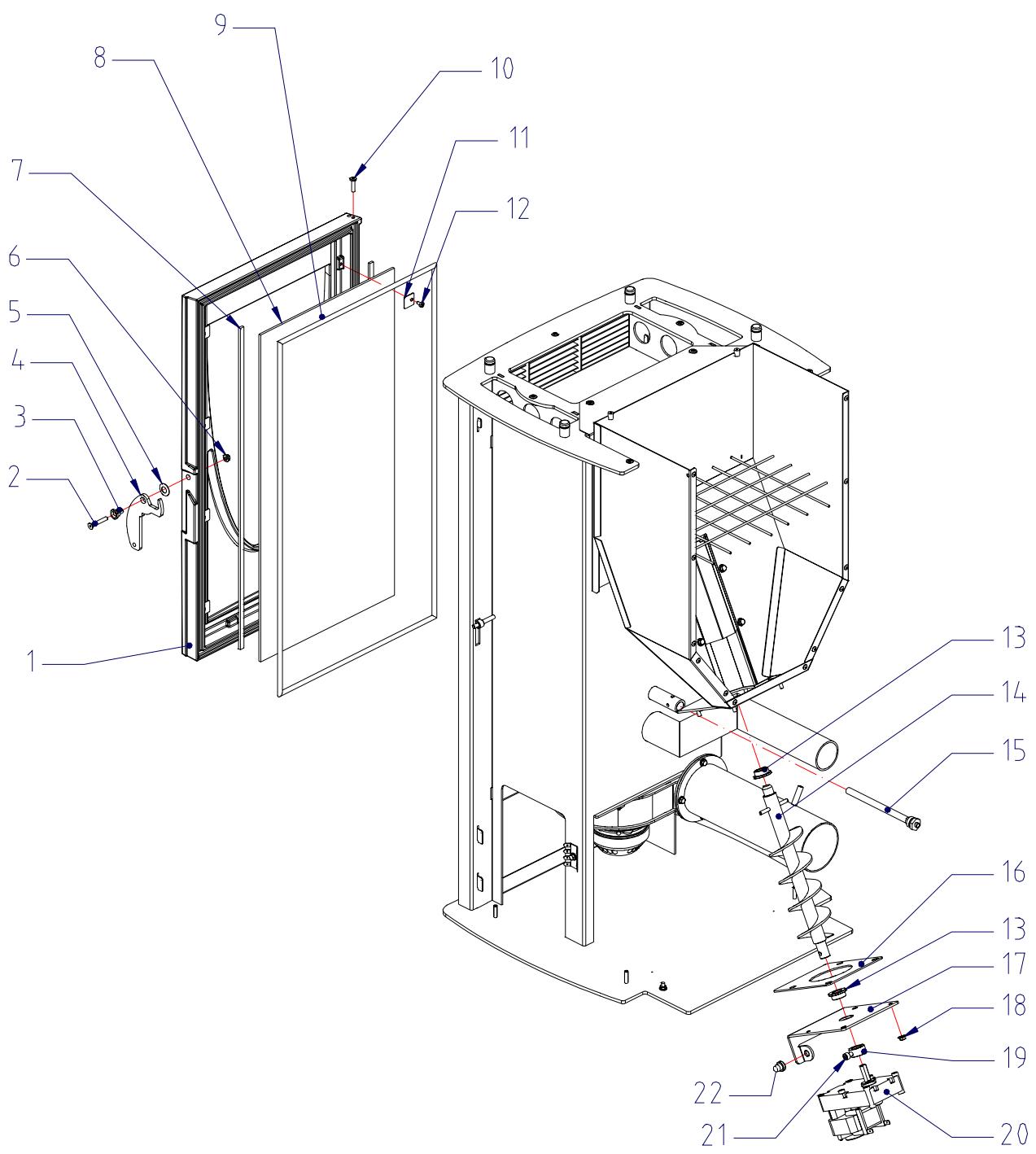 9
8
10
11
7
12
6
5
4
3
2
1
13
14
15
16
13
17
18
19
22
21
20