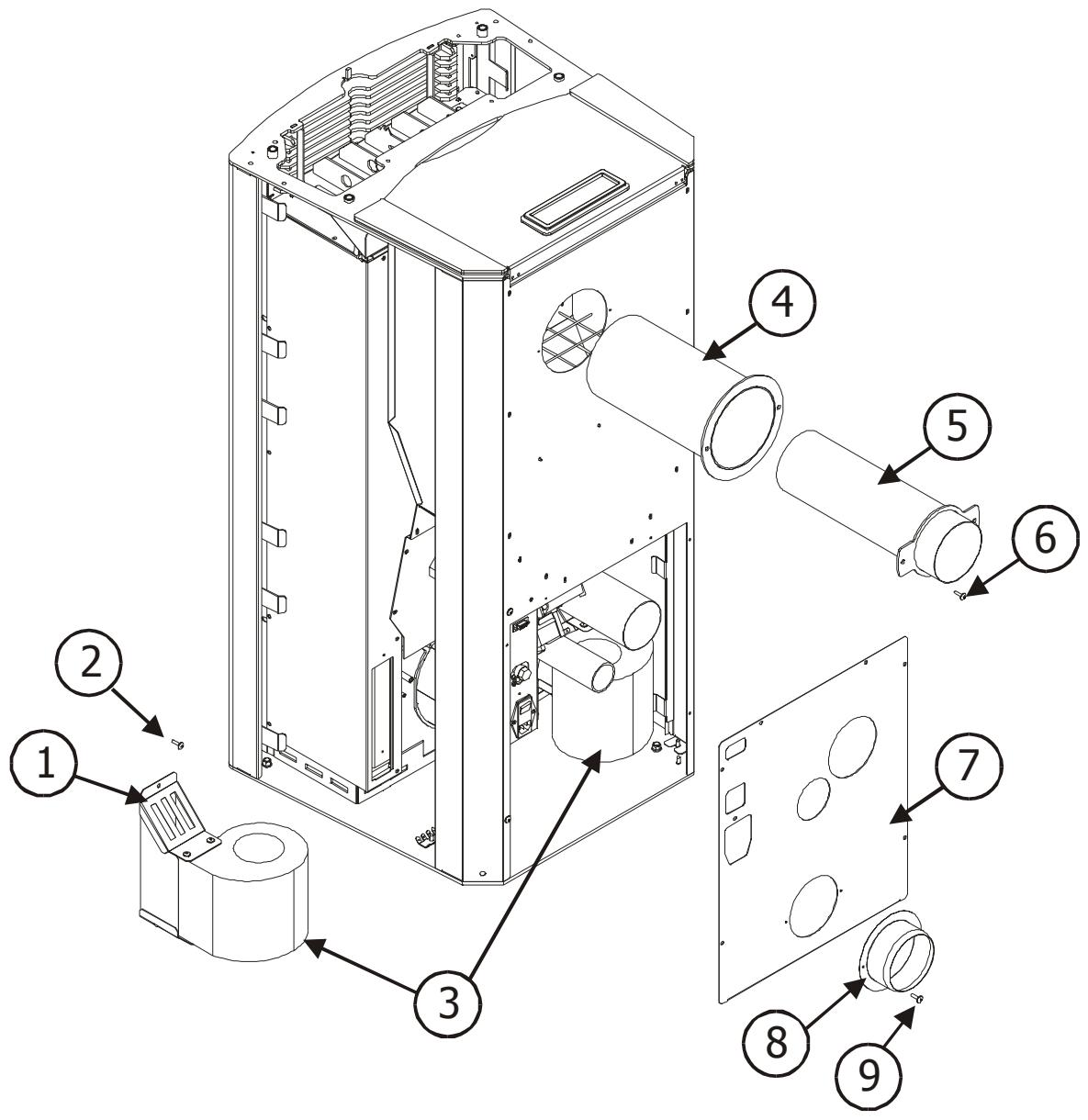 4
5
6
2
1
7
3
8
9