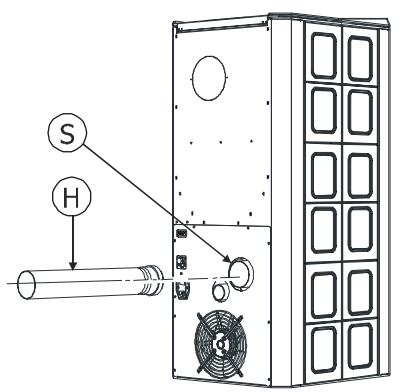 S

H