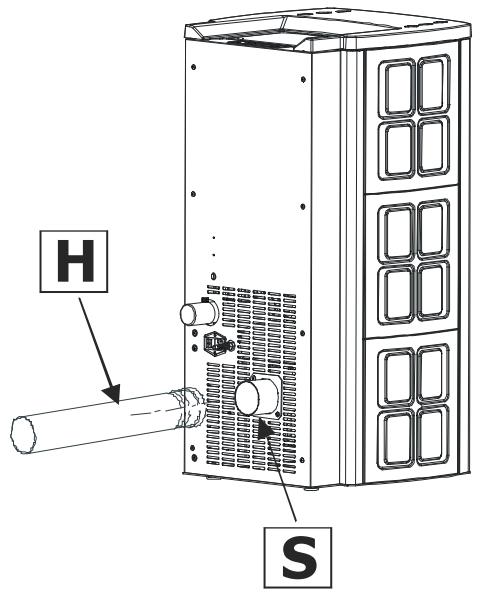 H

S