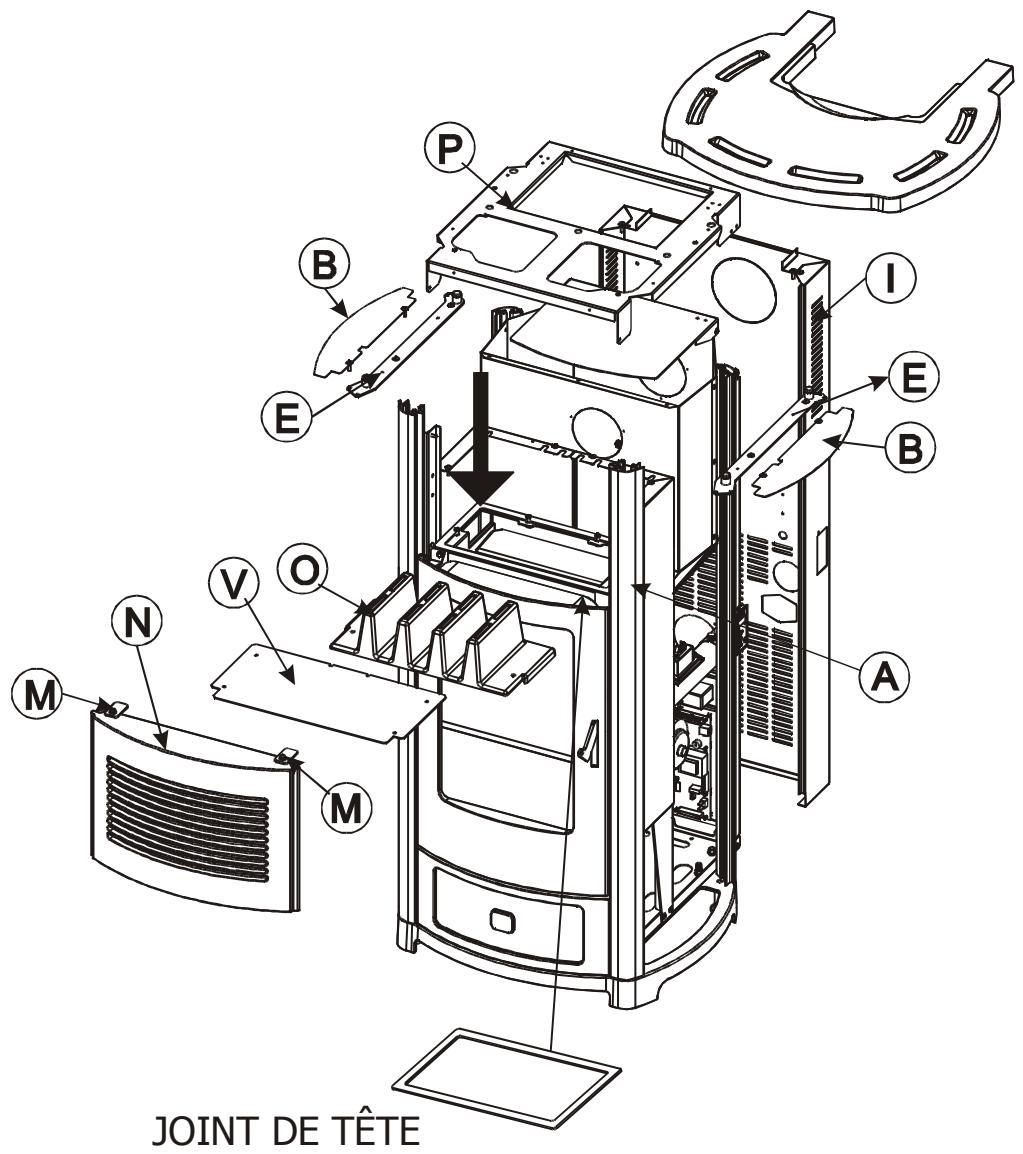 P
B
I
E
E
B
O
V
N
A
M
M
JOINT DE TÊTE