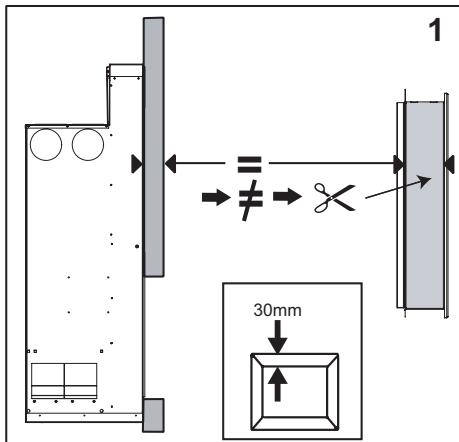 1

=

≠

30mm