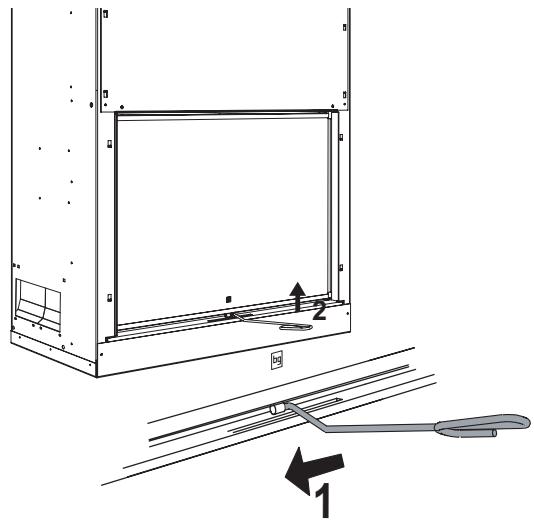 2
bg
1