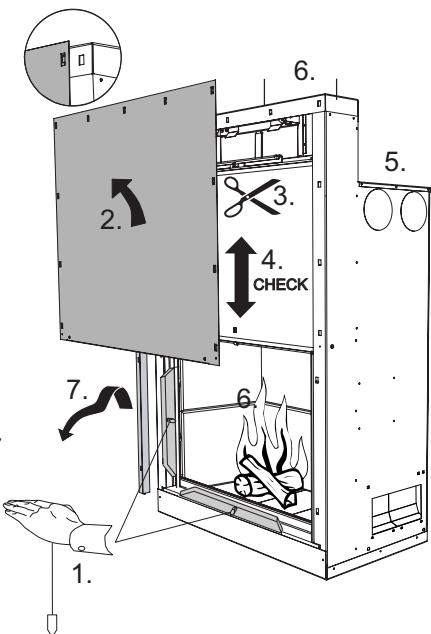 6.
5.
2.
3.
4.
CHECK
7.
6.
1.