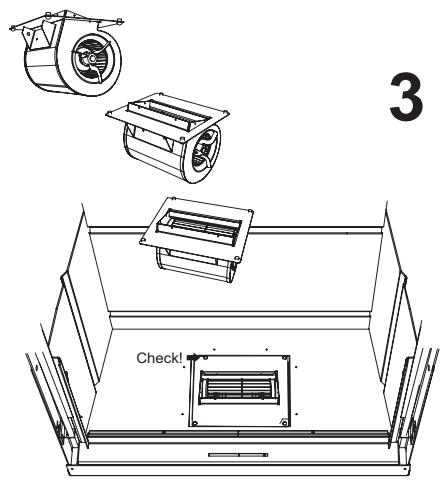 3

Check!