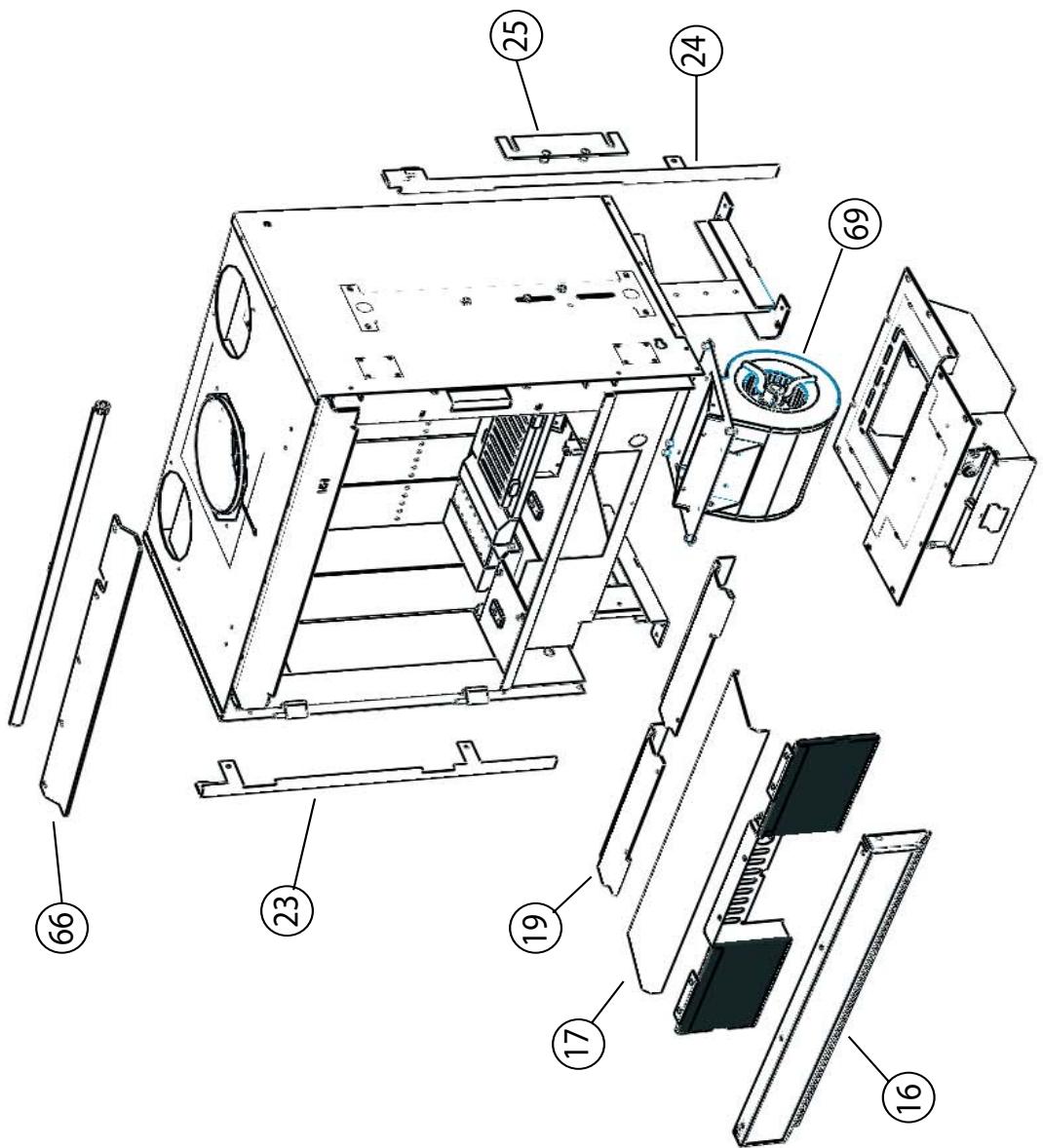 25
24
69
66
23
19
17
16