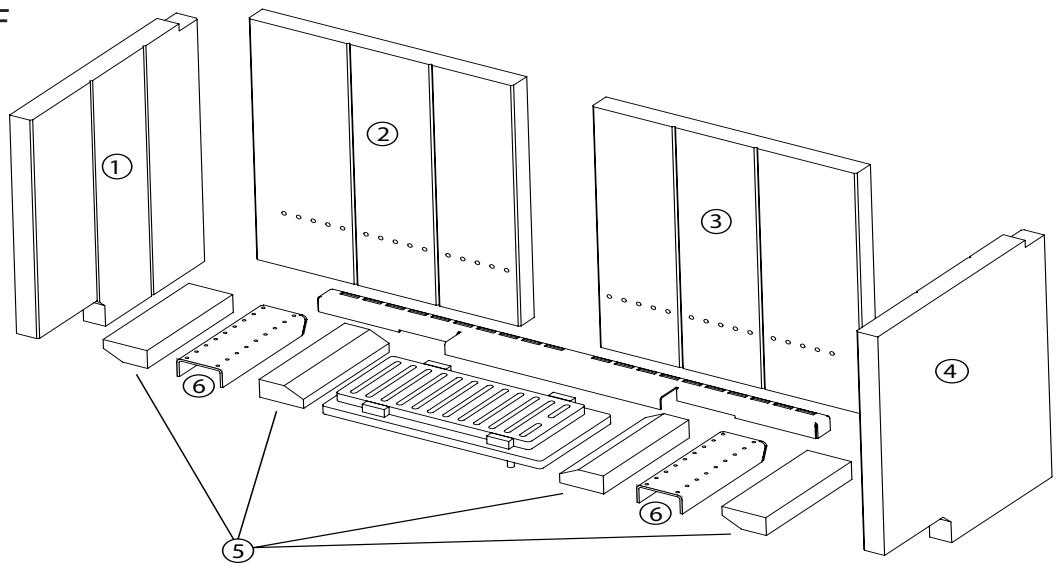 F

①

②

③

④

⑥

⑥

⑤