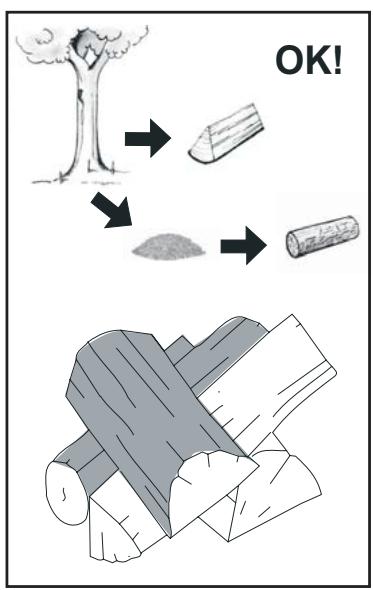 OK!