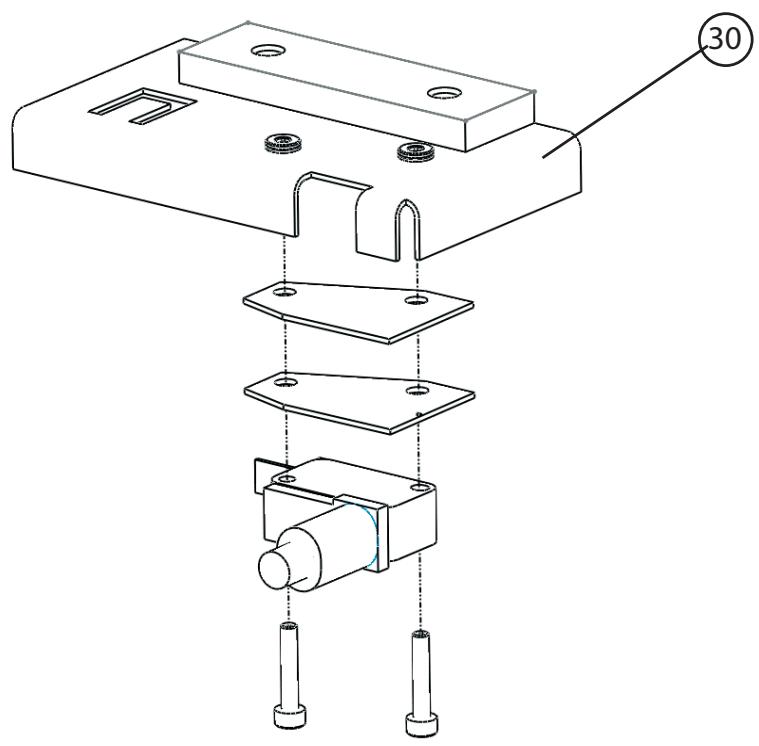 30