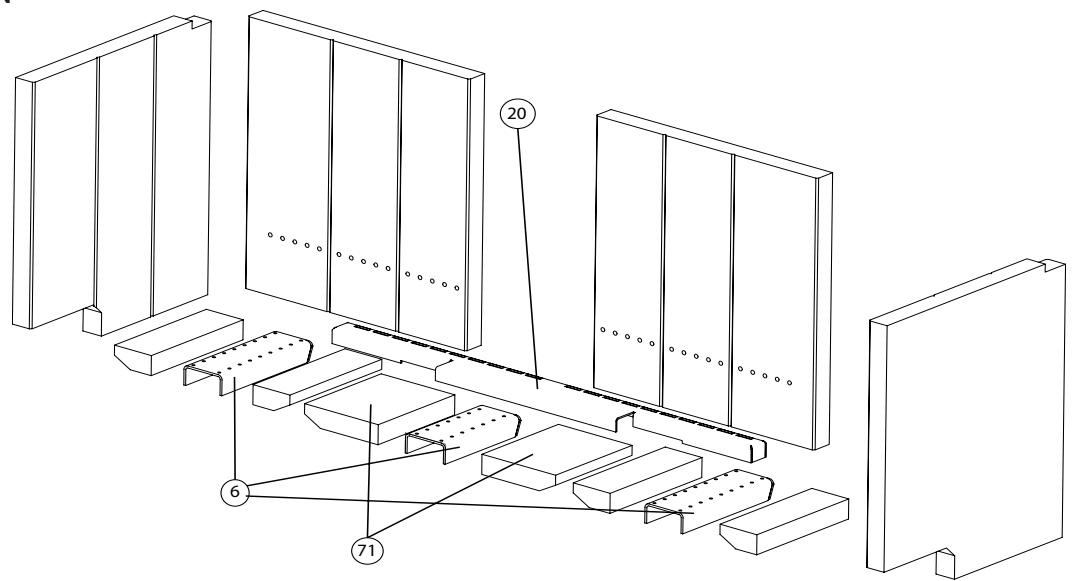 20

6

71