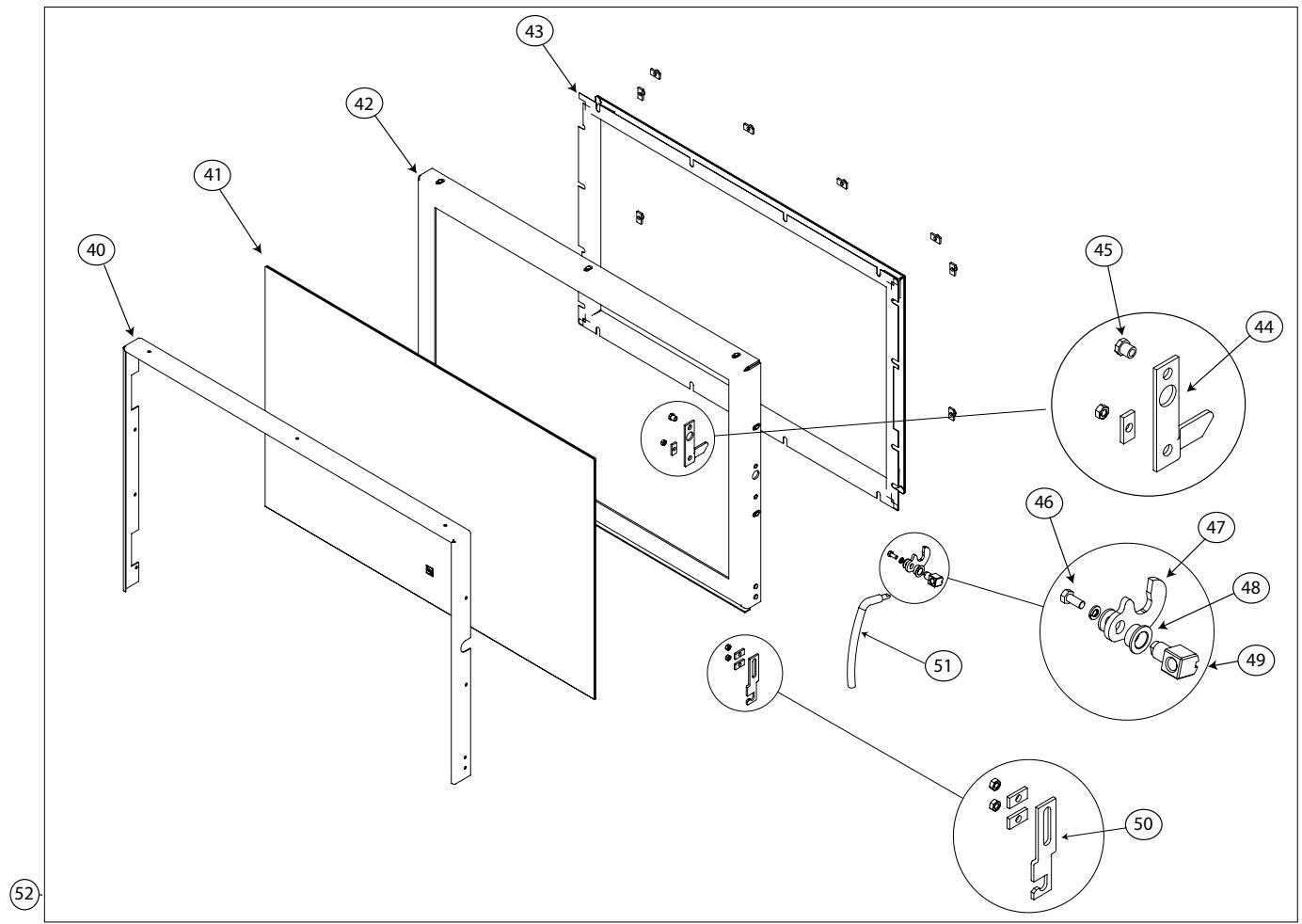 43
42
41
40
45
44
46
47
48
49
51
50
52