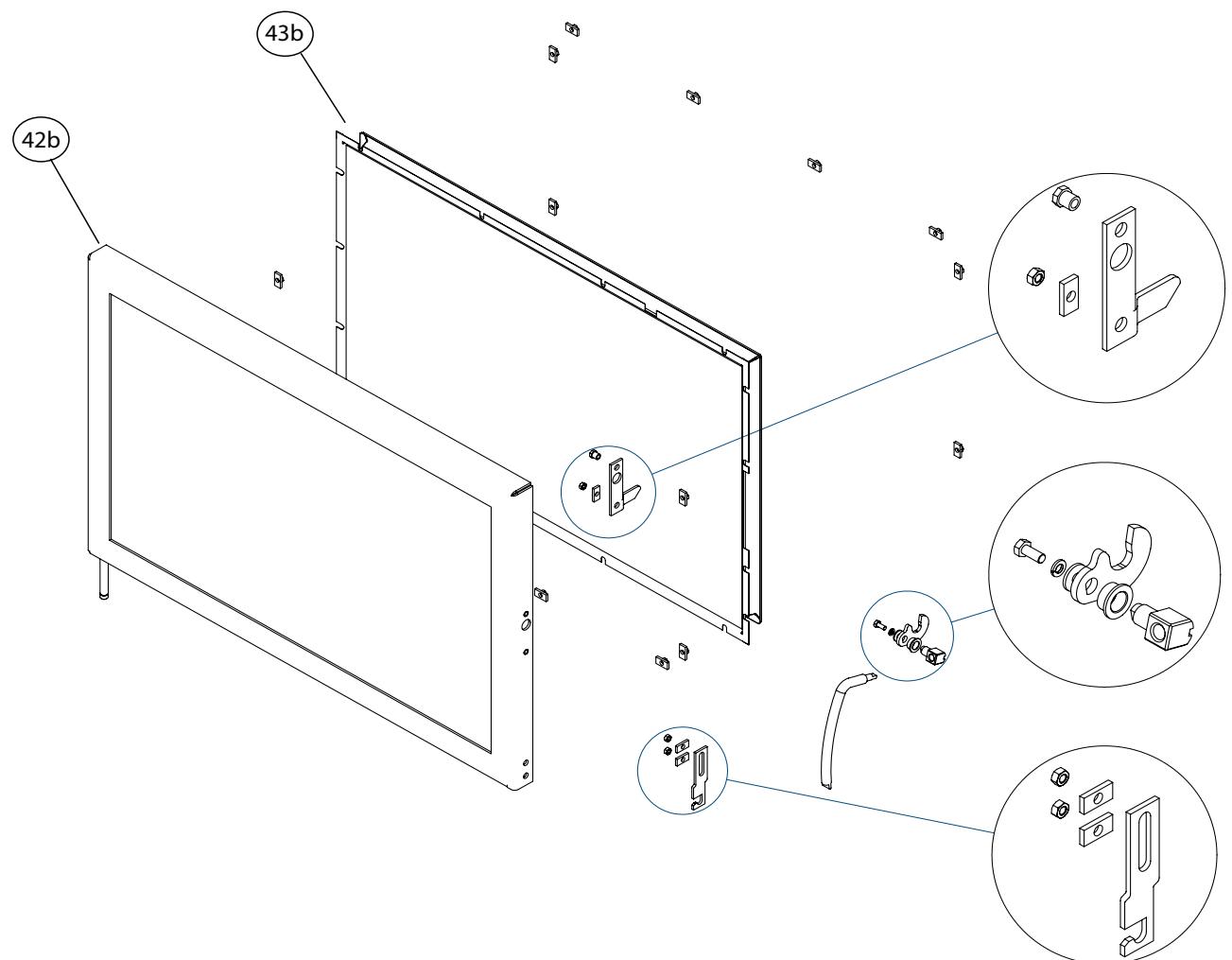 43b

42b