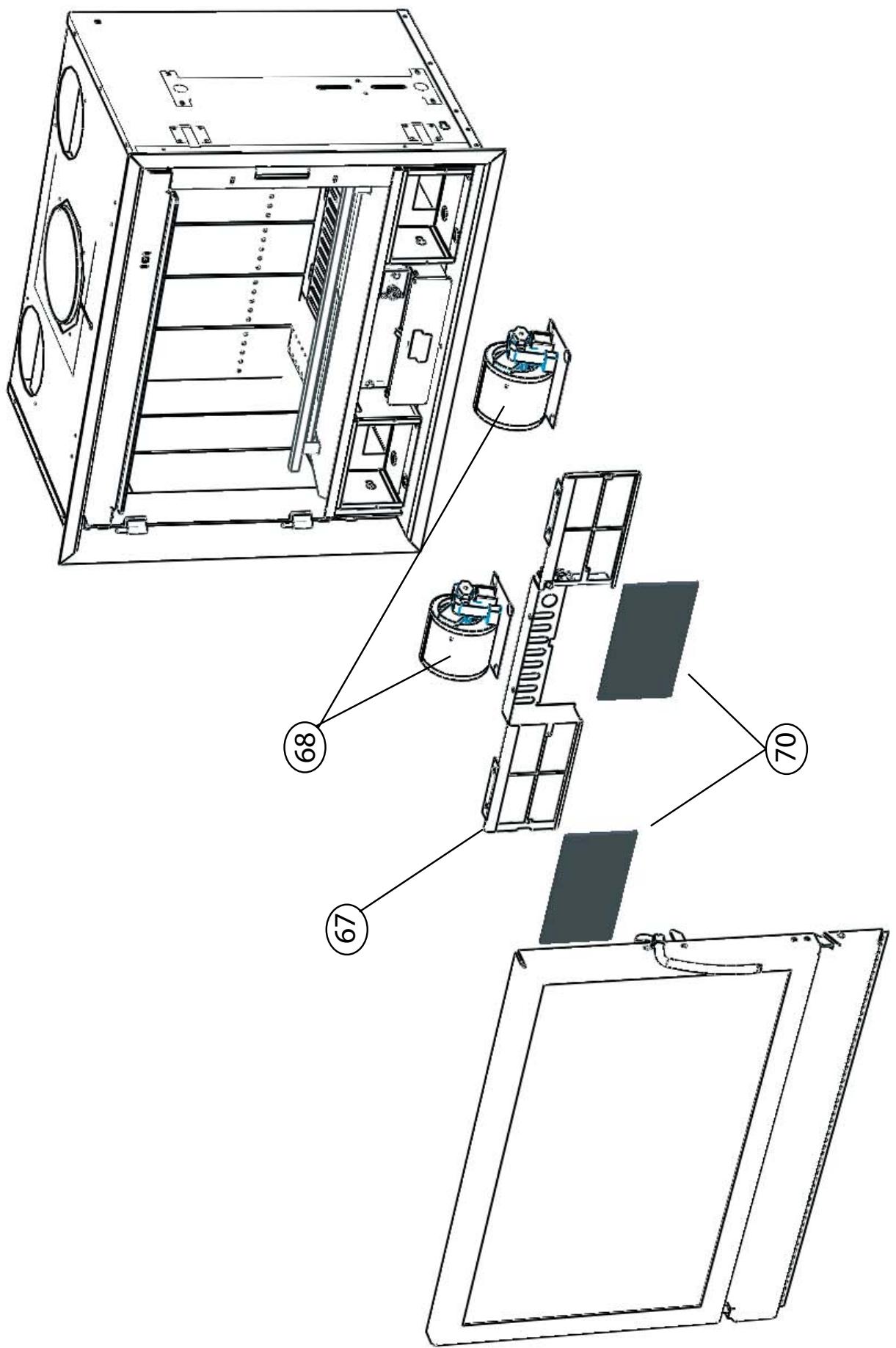 68
70
67