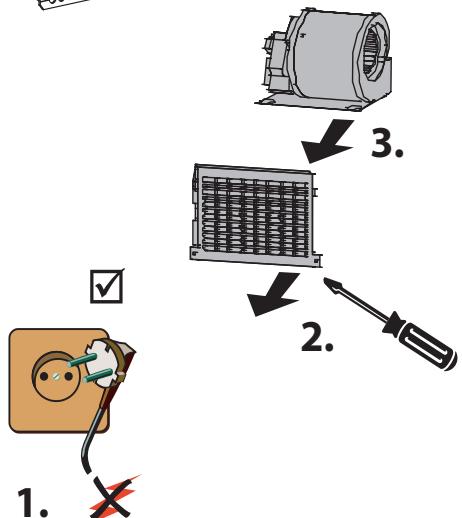 3.

2.

1.