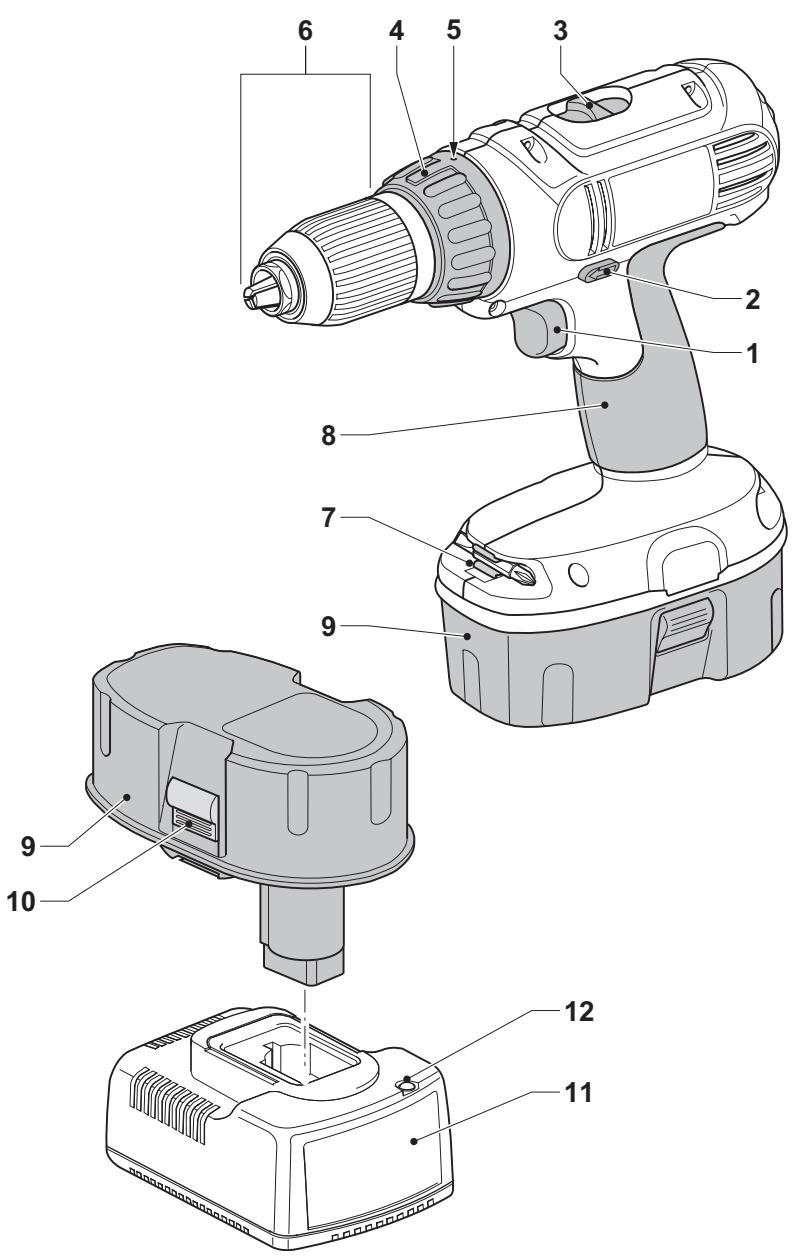 6
4
5
3
2
1
8
7
9
9
10
12
11