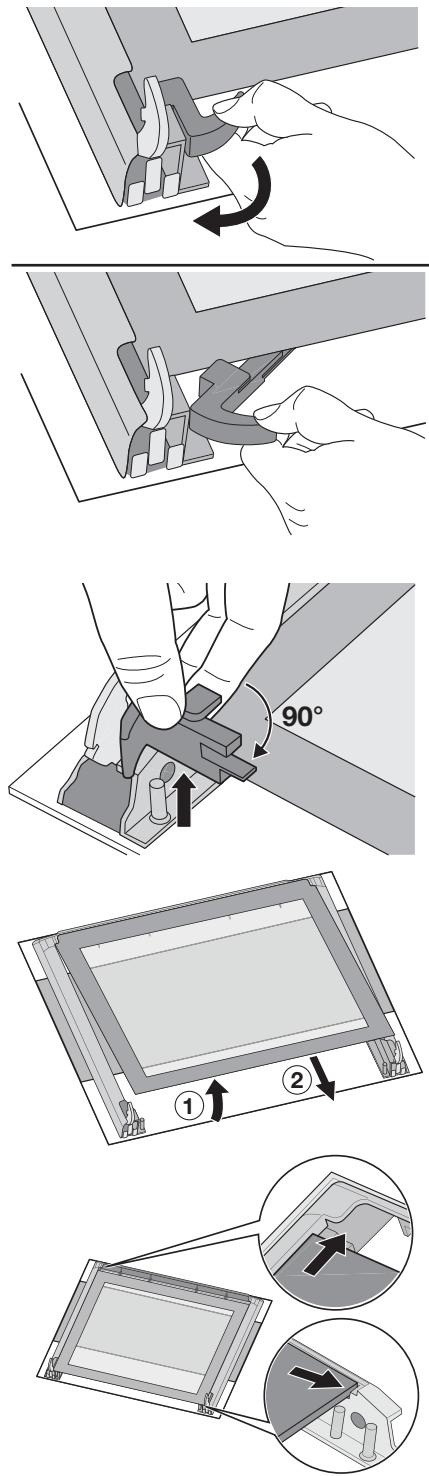 90°

1

2