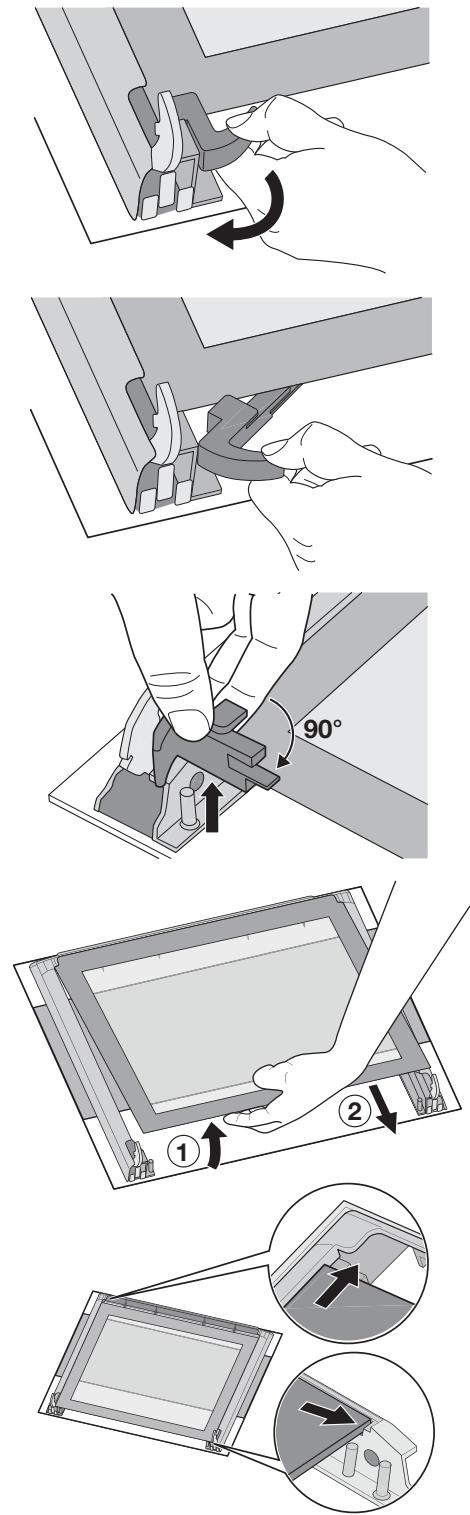 90°

1

2