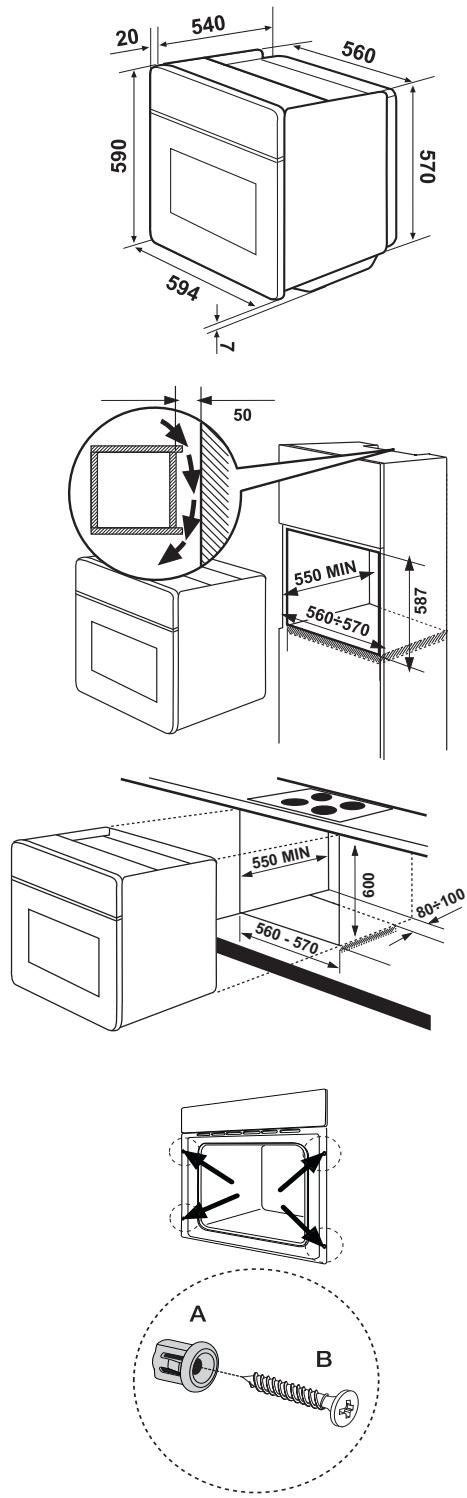 20
540
560
590
570
594
7

50
550 MIN
587
560÷570

550 MIN
600
80÷100
560 - 570

A
B