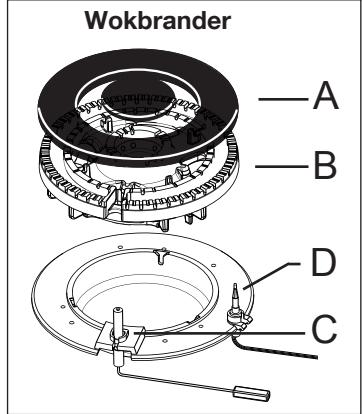 Wokbrander

A

B

D

C