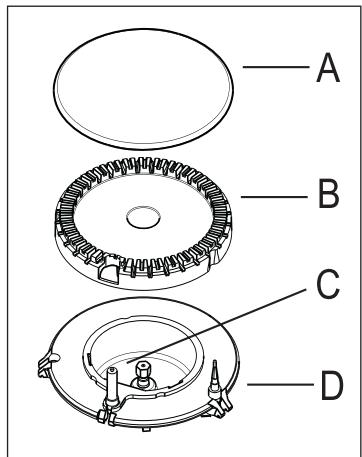 A
B
C
D