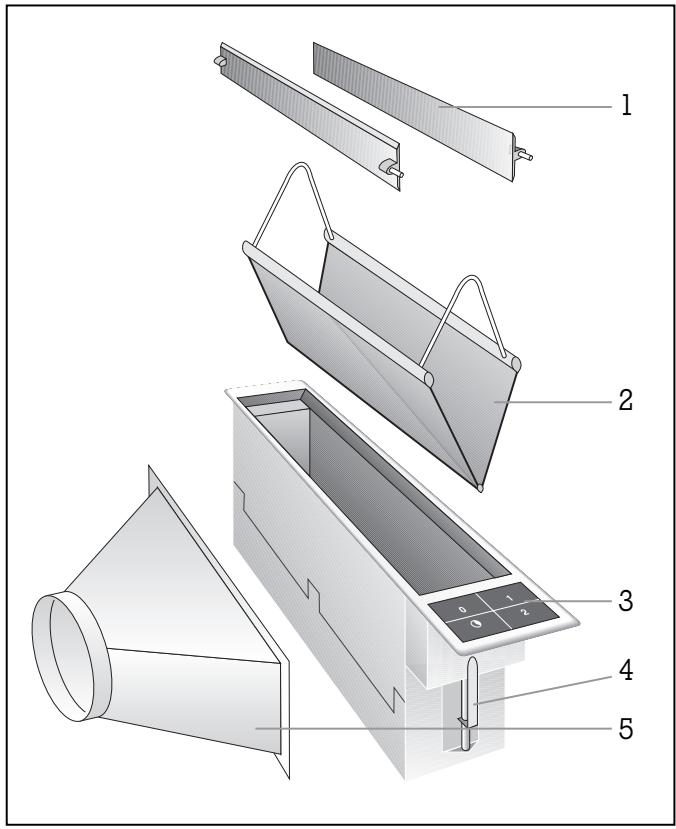 1
2
0
1
2
3
4
5