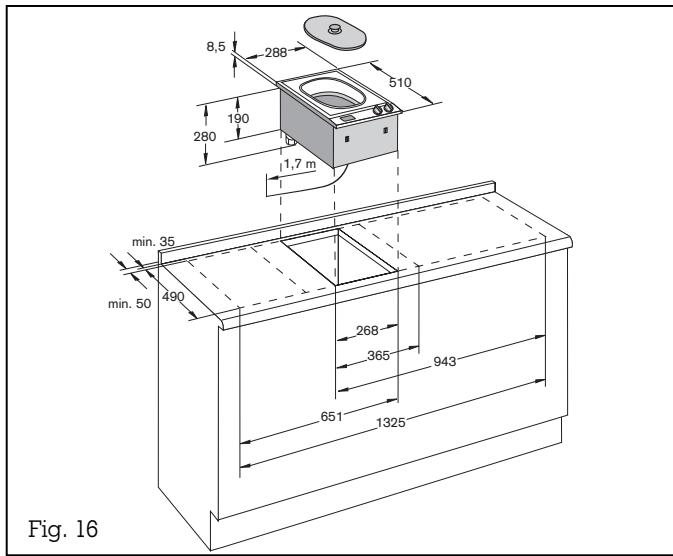 8,5
288
510
190
280
1,7 m
min. 35
min. 50
490
268
365
943
651
1325
Fig. 16