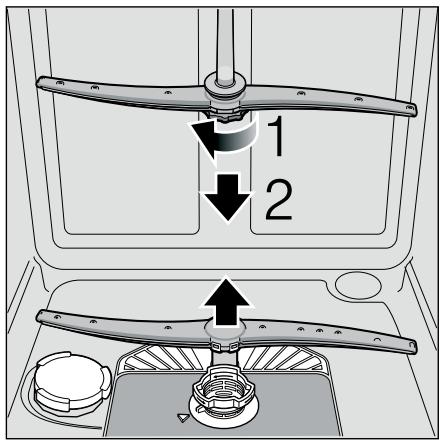 1
2