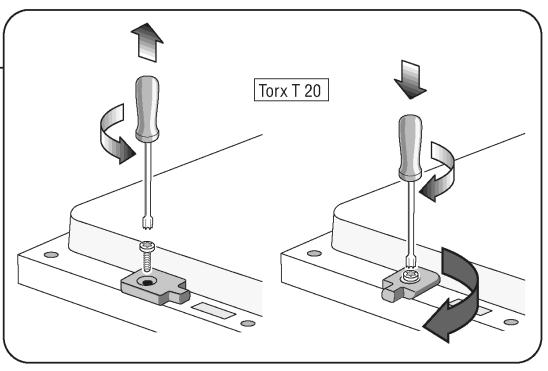 Torx T 20