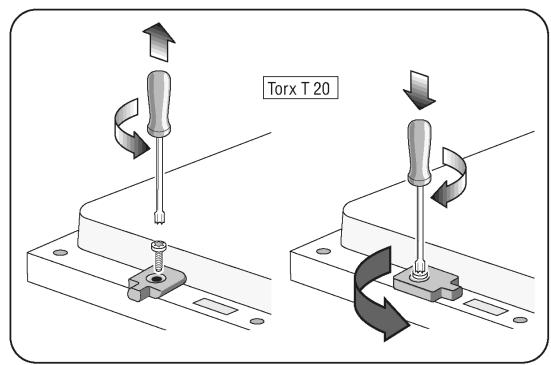 Torx T 20