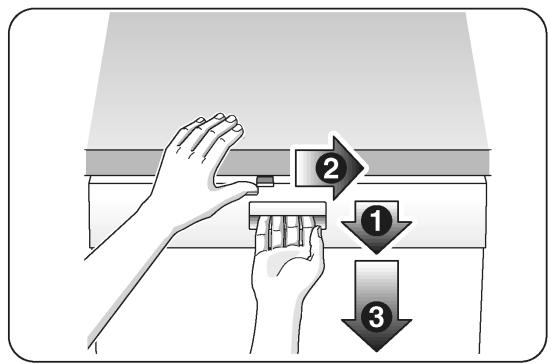 2
1
3