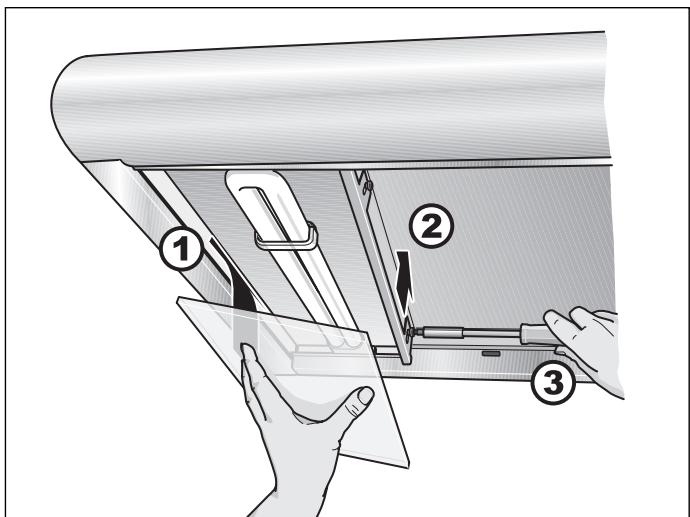 1
2
3