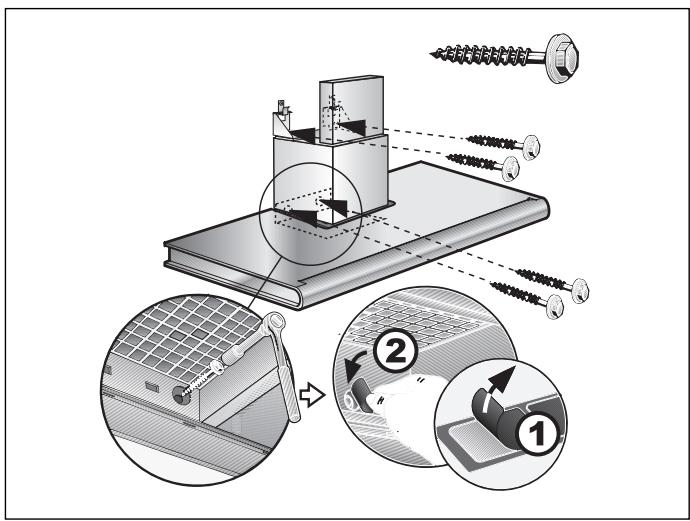 2
1