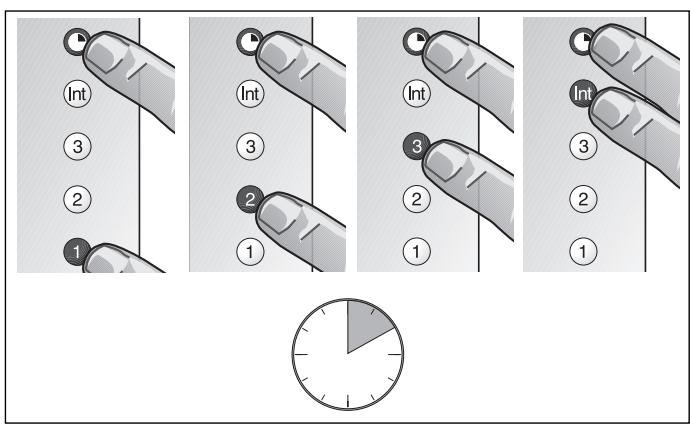 Int
3
2
1

Int
3
2
1

Int
3
2
1

Int
3
2
1