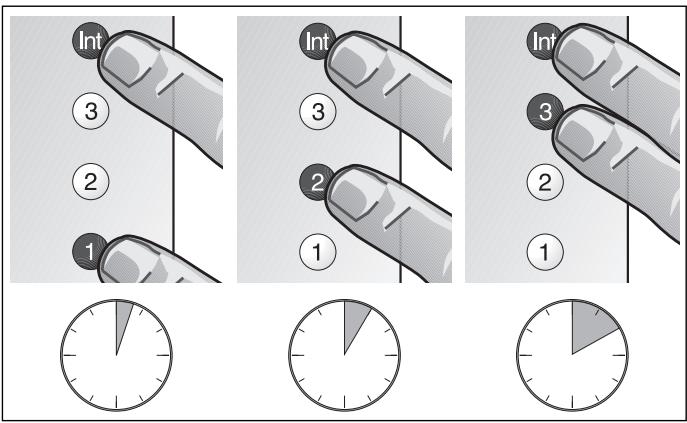 Int
3
2
1

Int
3
2
1

Int
3
2
1