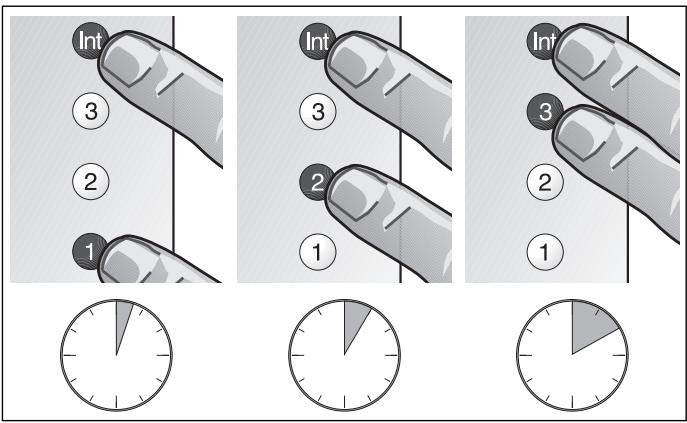 Int
3
2
1

Int
3
2
1

Int
3
2
1