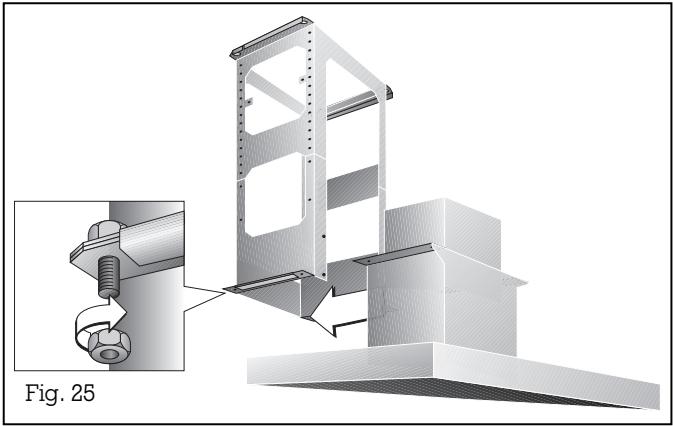 Fig. 25