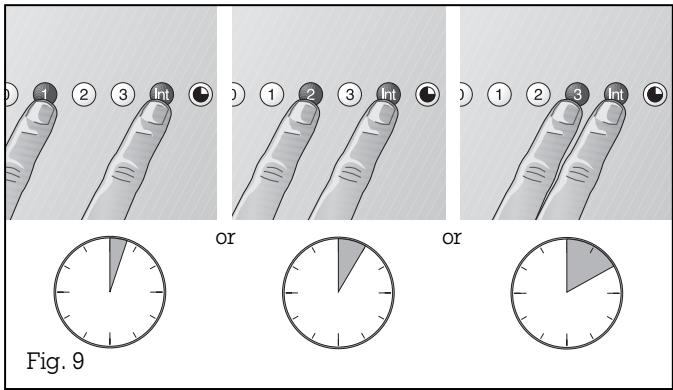 1 2 3 Int

1 2 3 Int

1 2 3 Int

or

or

Fig. 9